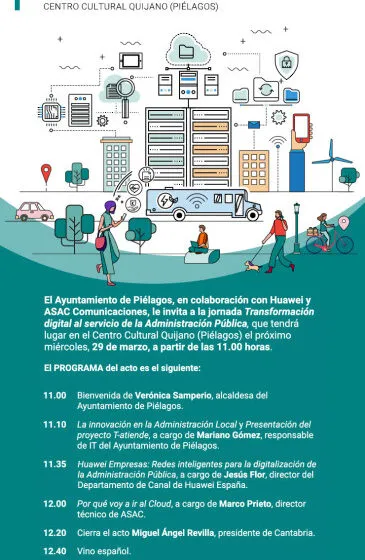 CENTRO CULTURAL QUIJANO (PIÉLAGOS)

El Ayuntamiento de Piélagos, en colaboración con Huawei y ASAC Comunicaciones, le invita a la jornada Transformación digital al servicio de la Administración Pública, que tendrá lugar en el Centro Cultural Quijano (Piélagos) el próximo miércoles, 29 de marzo, a partir de las 11.00 horas.

El PROGRAMA del acto es el siguiente:

11.00 Bienvenida de Verónica Samperio, alcaldesa del Ayuntamiento de Piélagos.

11.10 La innovación en la Administración Local y Presentación del proyecto T-atiende, a cargo de Mariano Gómez, responsable de IT del Ayuntamiento de Piélagos.

11.35 Huawei Empresas: Redes inteligentes para la digitalización de la Administración Pública, a cargo de Jesús Flor, director del Departamento de Canal de Huawei España.

12.00 Por qué voy a ir al Cloud, a cargo de Marco Prieto, director técnico de ASAC.

12.20 Cierra el acto Miguel Ángel Revilla, presidente de Cantabria.

12.40 Vino español.